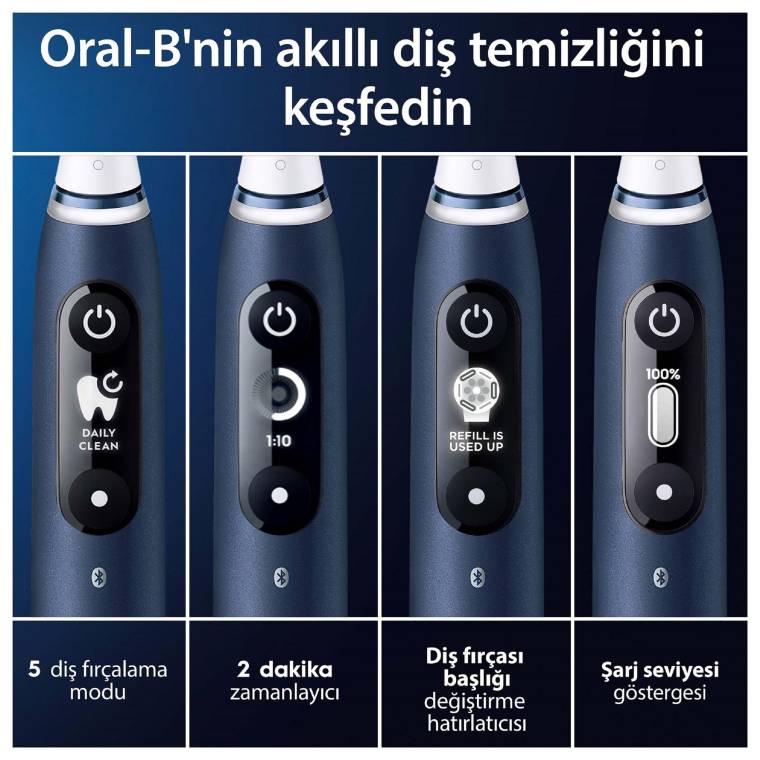 Oral-B'nin akıllı diş temizliğini keşfedin

DAILY CLEAN

1:10

REFILL IS USED UP

100%

5 diş fırçalama modu

2 dakika zamanlayıcı

Diş fırçası başlığı değiştirme hatırlatıcısı

Şarj seviyesi göstergesi